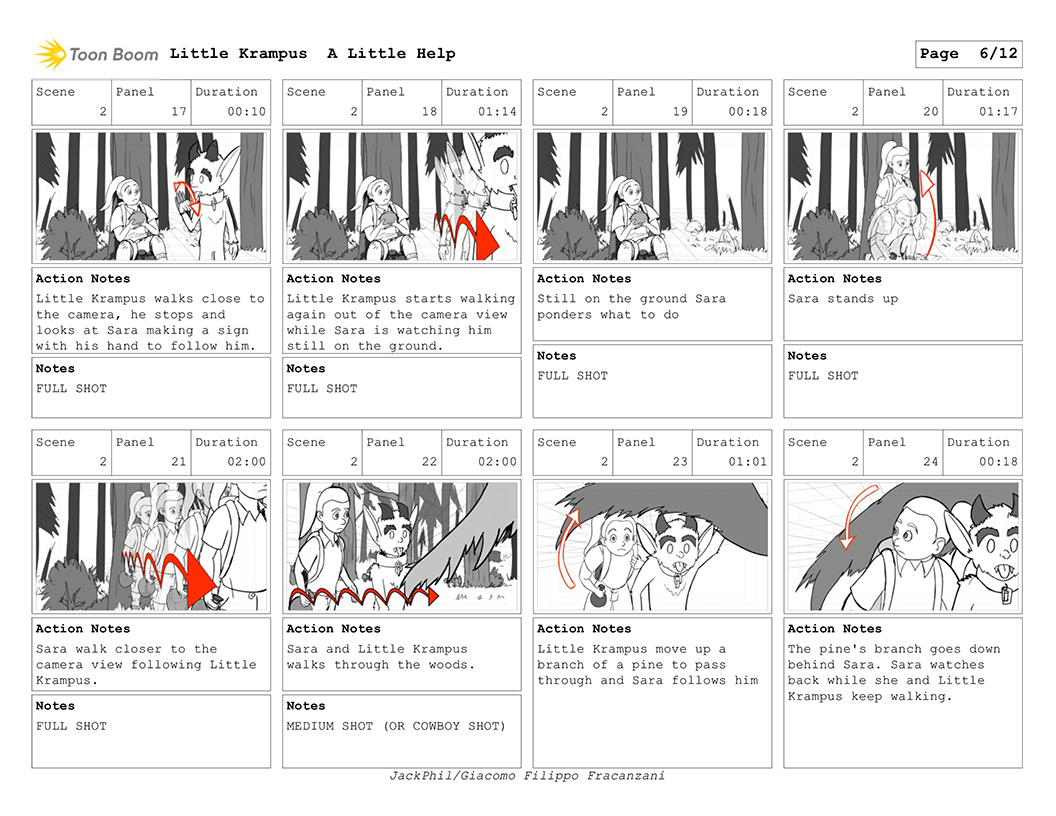 Toon Boom Little Krampus A Little Help

Page 6/12

| Scene | Panel | Duration |
|---|---|---|
| 2 | 17 | 00:10 |

Action Notes
Little Krampus walks close to the camera, he stops and looks at Sara making a sign with his hand to follow him.

Notes
FULL SHOT

| Scene | Panel | Duration |
|---|---|---|
| 2 | 18 | 01:14 |

Action Notes
Little Krampus starts walking again out of the camera view while Sara is watching him still on the ground.

Notes
FULL SHOT

| Scene | Panel | Duration |
|---|---|---|
| 2 | 19 | 00:18 |

Action Notes
Still on the ground Sara ponders what to do

Notes
FULL SHOT

| Scene | Panel | Duration |
|---|---|---|
| 2 | 20 | 01:17 |

Action Notes
Sara stands up

Notes
FULL SHOT

| Scene | Panel | Duration |
|---|---|---|
| 2 | 21 | 02:00 |

Action Notes
Sara walk closer to the camera view following Little Krampus.

Notes
FULL SHOT

| Scene | Panel | Duration |
|---|---|---|
| 2 | 22 | 02:00 |

Action Notes
Sara and Little Krampus walks through the woods.

Notes
MEDIUM SHOT (OR COWBOY SHOT)

| Scene | Panel | Duration |
|---|---|---|
| 2 | 23 | 01:01 |

Action Notes
Little Krampus move up a branch of a pine to pass through and Sara follows him

| Scene | Panel | Duration |
|---|---|---|
| 2 | 24 | 00:18 |

Action Notes
The pine's branch goes down behind Sara. Sara watches back while she and Little Krampus keep walking.

JackPhil/Giacomo Filippo Fracanzani