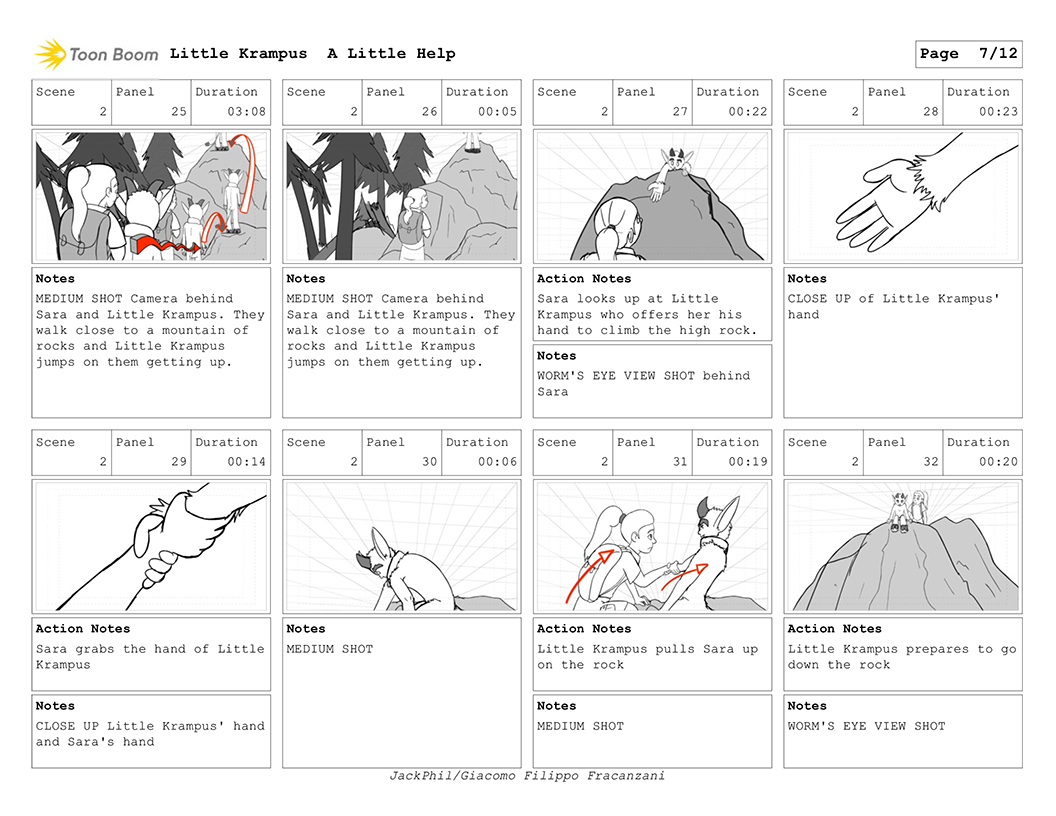 Toon Boom Little Krampus A Little Help

Page 7/12

| Scene | Panel | Duration |
|---|---|---|
| 2 | 25 | 03:08 |

Notes
MEDIUM SHOT Camera behind Sara and Little Krampus. They walk close to a mountain of rocks and Little Krampus jumps on them getting up.

| Scene | Panel | Duration |
|---|---|---|
| 2 | 26 | 00:05 |

Notes
MEDIUM SHOT Camera behind Sara and Little Krampus. They walk close to a mountain of rocks and Little Krampus jumps on them getting up.

| Scene | Panel | Duration |
|---|---|---|
| 2 | 27 | 00:22 |

Action Notes
Sara looks up at Little Krampus who offers her his hand to climb the high rock.

Notes
WORM'S EYE VIEW SHOT behind Sara

| Scene | Panel | Duration |
|---|---|---|
| 2 | 28 | 00:23 |

Notes
CLOSE UP of Little Krampus' hand

| Scene | Panel | Duration |
|---|---|---|
| 2 | 29 | 00:14 |

Action Notes
Sara grabs the hand of Little Krampus

Notes
CLOSE UP Little Krampus' hand and Sara's hand

| Scene | Panel | Duration |
|---|---|---|
| 2 | 30 | 00:06 |

Notes
MEDIUM SHOT

| Scene | Panel | Duration |
|---|---|---|
| 2 | 31 | 00:19 |

Action Notes
Little Krampus pulls Sara up on the rock

Notes
MEDIUM SHOT

| Scene | Panel | Duration |
|---|---|---|
| 2 | 32 | 00:20 |

Action Notes
Little Krampus prepares to go down the rock

Notes
WORM'S EYE VIEW SHOT

JackPhil/Giacomo Filippo Fracanzani