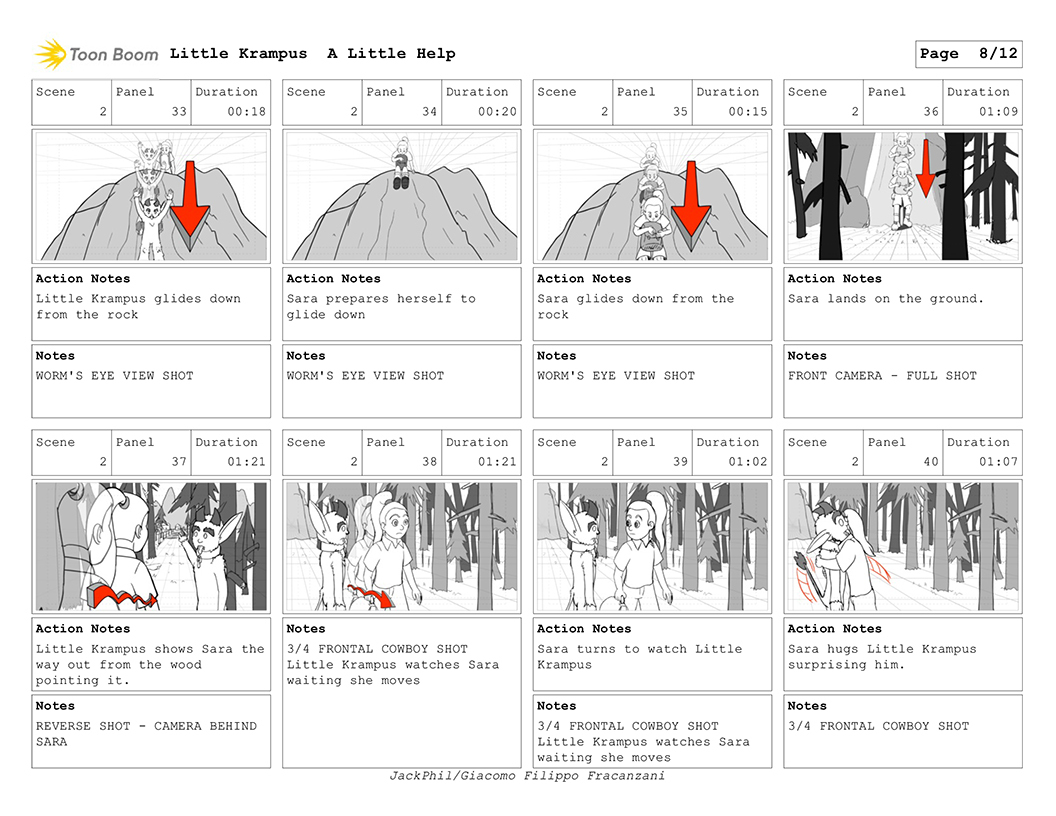 Toon Boom Little Krampus A Little Help

Page 8/12

| Scene | Panel | Duration |
|---|---|---|
| 2 | 33 | 00:18 |

Action Notes
Little Krampus glides down from the rock

Notes
WORM'S EYE VIEW SHOT

| Scene | Panel | Duration |
|---|---|---|
| 2 | 34 | 00:20 |

Action Notes
Sara prepares herself to glide down

Notes
WORM'S EYE VIEW SHOT

| Scene | Panel | Duration |
|---|---|---|
| 2 | 35 | 00:15 |

Action Notes
Sara glides down from the rock

Notes
WORM'S EYE VIEW SHOT

| Scene | Panel | Duration |
|---|---|---|
| 2 | 36 | 01:09 |

Action Notes
Sara lands on the ground.

Notes
FRONT CAMERA - FULL SHOT

| Scene | Panel | Duration |
|---|---|---|
| 2 | 37 | 01:21 |

Action Notes
Little Krampus shows Sara the way out from the wood pointing it.

Notes
REVERSE SHOT - CAMERA BEHIND SARA

| Scene | Panel | Duration |
|---|---|---|
| 2 | 38 | 01:21 |

Notes
3/4 FRONTAL COWBOY SHOT
Little Krampus watches Sara waiting she moves

| Scene | Panel | Duration |
|---|---|---|
| 2 | 39 | 01:02 |

Action Notes
Sara turns to watch Little Krampus

Notes
3/4 FRONTAL COWBOY SHOT
Little Krampus watches Sara waiting she moves

| Scene | Panel | Duration |
|---|---|---|
| 2 | 40 | 01:07 |

Action Notes
Sara hugs Little Krampus surprising him.

Notes
3/4 FRONTAL COWBOY SHOT

JackPhil/Giacomo Filippo Fracanzani