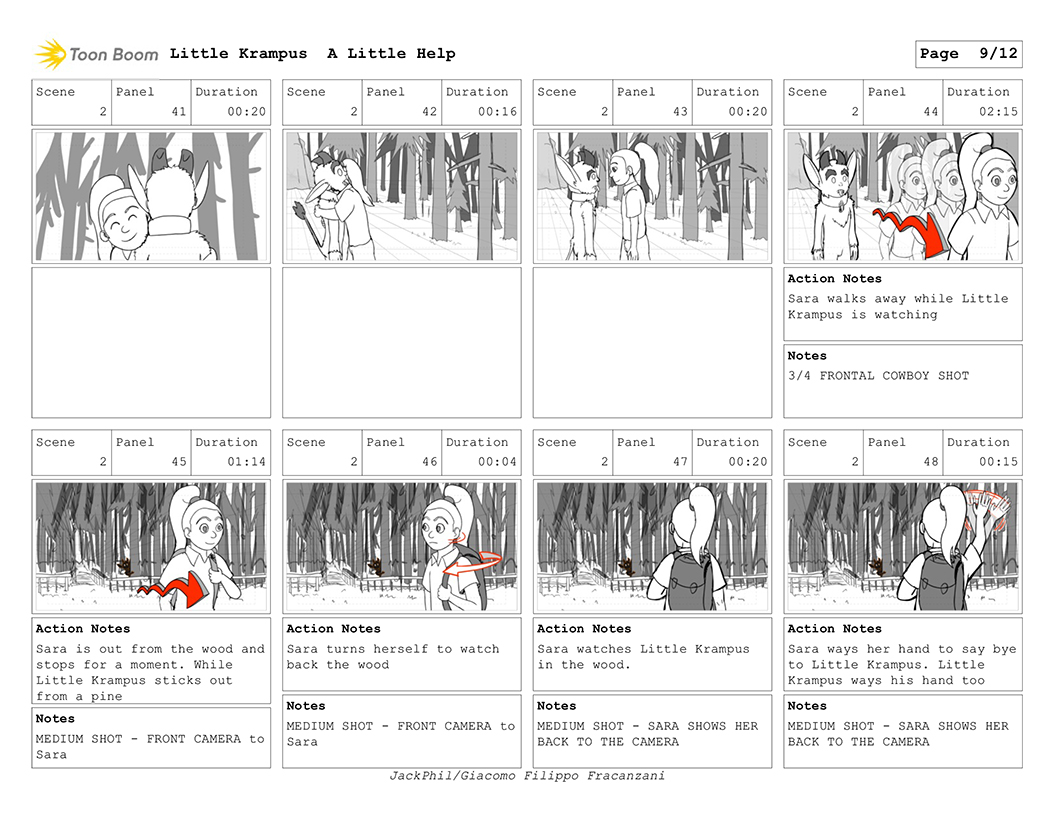 Toon Boom Little Krampus A Little Help

Page 9/12

| Scene | Panel | Duration |
|---|---|---|
| 2 | 41 | 00:20 |

| Scene | Panel | Duration |
|---|---|---|
| 2 | 42 | 00:16 |

| Scene | Panel | Duration |
|---|---|---|
| 2 | 43 | 00:20 |

| Scene | Panel | Duration |
|---|---|---|
| 2 | 44 | 02:15 |

Action Notes
Sara walks away while Little Krampus is watching

Notes
3/4 FRONTAL COWBOY SHOT

| Scene | Panel | Duration |
|---|---|---|
| 2 | 45 | 01:14 |

Action Notes
Sara is out from the wood and stops for a moment. While Little Krampus sticks out from a pine

Notes
MEDIUM SHOT - FRONT CAMERA to Sara

| Scene | Panel | Duration |
|---|---|---|
| 2 | 46 | 00:04 |

Action Notes
Sara turns herself to watch back the wood

Notes
MEDIUM SHOT - FRONT CAMERA to Sara

| Scene | Panel | Duration |
|---|---|---|
| 2 | 47 | 00:20 |

Action Notes
Sara watches Little Krampus in the wood.

Notes
MEDIUM SHOT - SARA SHOWS HER BACK TO THE CAMERA

| Scene | Panel | Duration |
|---|---|---|
| 2 | 48 | 00:15 |

Action Notes
Sara ways her hand to say bye to Little Krampus. Little Krampus ways his hand too

Notes
MEDIUM SHOT - SARA SHOWS HER BACK TO THE CAMERA

JackPhil/Giacomo Filippo Fracanzani