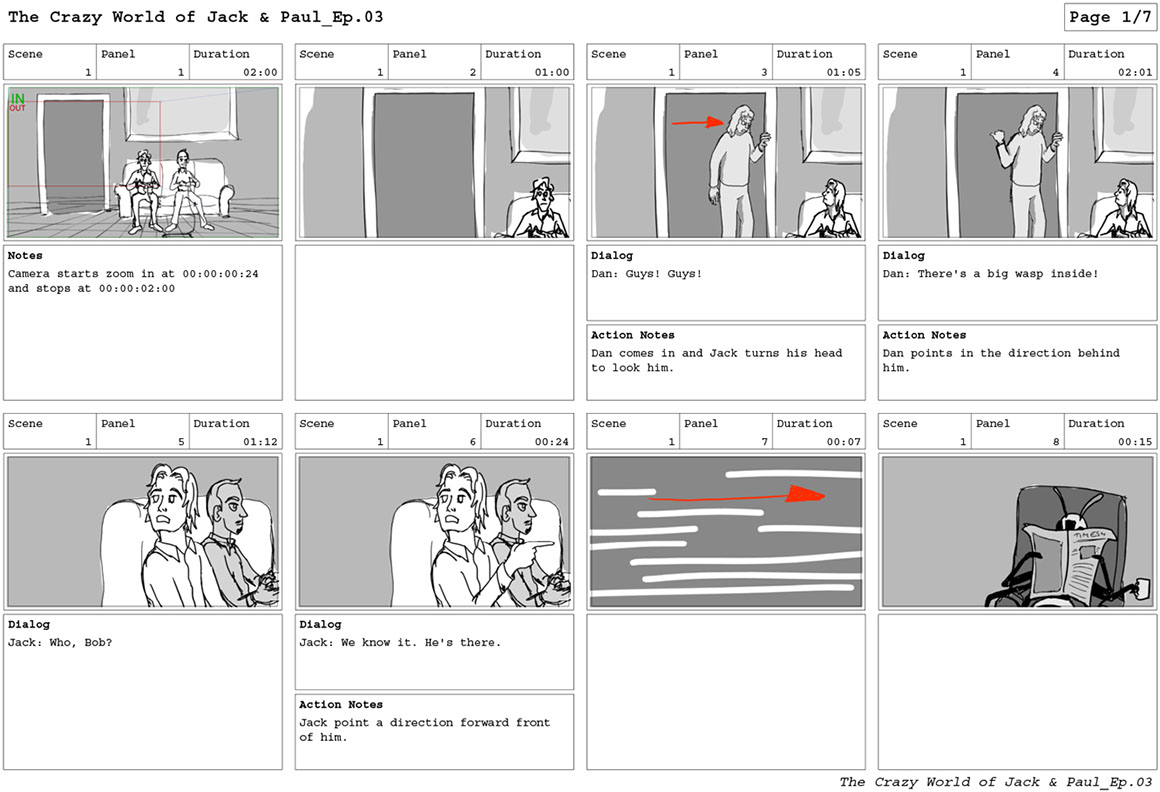 The Crazy World of Jack & Paul_Ep.03

Page 1/7

| Scene | Panel | Duration |
|---|---|---|
| 1 | 1 | 02:00 |

IN
OUT

Notes
Camera starts zoom in at 00:00:00:24 and stops at 00:00:02:00

| Scene | Panel | Duration |
|---|---|---|
| 1 | 2 | 01:00 |

| Scene | Panel | Duration |
|---|---|---|
| 1 | 3 | 01:05 |

Dialog
Dan: Guys! Guys!

Action Notes
Dan comes in and Jack turns his head to look him.

| Scene | Panel | Duration |
|---|---|---|
| 1 | 4 | 02:01 |

Dialog
Dan: There's a big wasp inside!

Action Notes
Dan points in the direction behind him.

| Scene | Panel | Duration |
|---|---|---|
| 1 | 5 | 01:12 |

Dialog
Jack: Who, Bob?

| Scene | Panel | Duration |
|---|---|---|
| 1 | 6 | 00:24 |

Dialog
Jack: We know it. He's there.

Action Notes
Jack point a direction forward front of him.

| Scene | Panel | Duration |
|---|---|---|
| 1 | 7 | 00:07 |

| Scene | Panel | Duration |
|---|---|---|
| 1 | 8 | 00:15 |

TIMES

The Crazy World of Jack & Paul_Ep.03