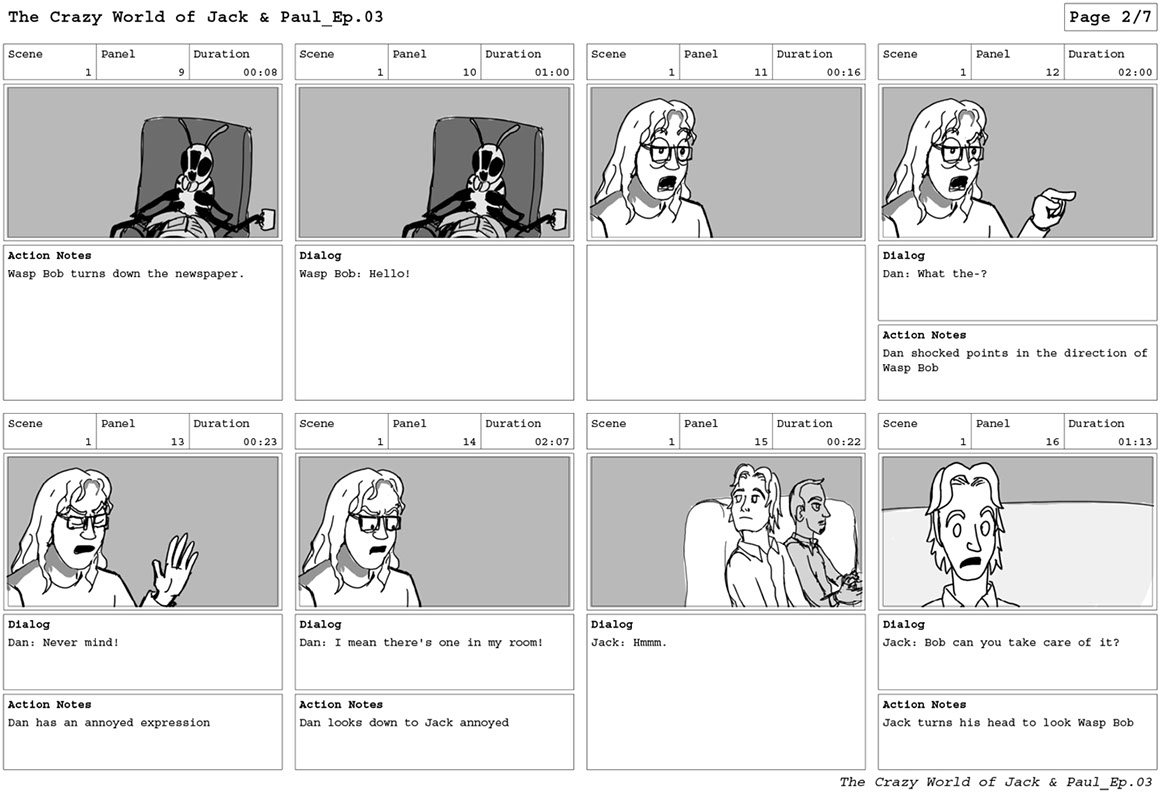 The Crazy World of Jack & Paul_Ep.03

Page 2/7

| Scene | Panel | Duration |
|---|---|---|
| 1 | 9 | 00:08 |

Action Notes
Wasp Bob turns down the newspaper.

| Scene | Panel | Duration |
|---|---|---|
| 1 | 10 | 01:00 |

Dialog
Wasp Bob: Hello!

| Scene | Panel | Duration |
|---|---|---|
| 1 | 11 | 00:16 |

| Scene | Panel | Duration |
|---|---|---|
| 1 | 12 | 02:00 |

Dialog
Dan: What the-?

Action Notes
Dan shocked points in the direction of Wasp Bob

| Scene | Panel | Duration |
|---|---|---|
| 1 | 13 | 00:23 |

Dialog
Dan: Never mind!

Action Notes
Dan has an annoyed expression

| Scene | Panel | Duration |
|---|---|---|
| 1 | 14 | 02:07 |

Dialog
Dan: I mean there's one in my room!

Action Notes
Dan looks down to Jack annoyed

| Scene | Panel | Duration |
|---|---|---|
| 1 | 15 | 00:22 |

Dialog
Jack: Hmmm.

| Scene | Panel | Duration |
|---|---|---|
| 1 | 16 | 01:13 |

Dialog
Jack: Bob can you take care of it?

Action Notes
Jack turns his head to look Wasp Bob

The Crazy World of Jack & Paul_Ep.03