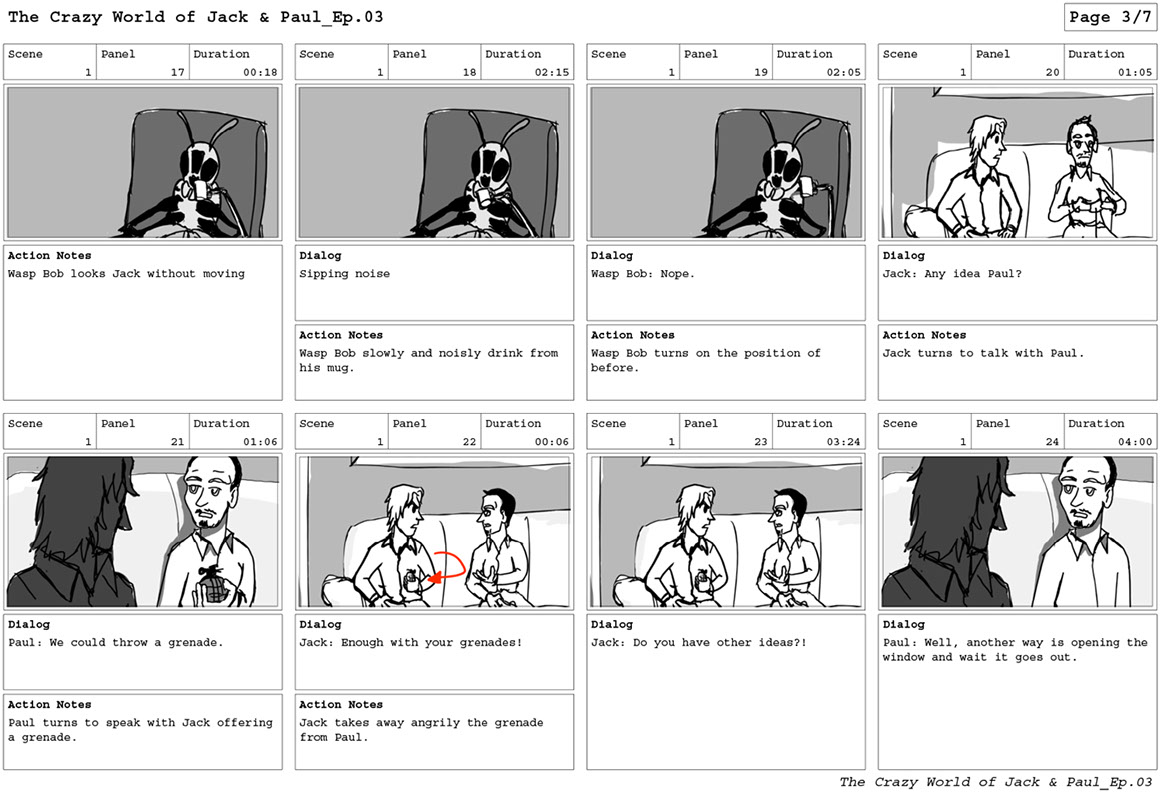 The Crazy World of Jack & Paul_Ep.03

Page 3/7

| Scene | Panel | Duration |
|---|---|---|
| 1 | 17 | 00:18 |

Action Notes
Wasp Bob looks Jack without moving

| Scene | Panel | Duration |
|---|---|---|
| 1 | 18 | 02:15 |

Dialog
Sipping noise

Action Notes
Wasp Bob slowly and noisly drink from his mug.

| Scene | Panel | Duration |
|---|---|---|
| 1 | 19 | 02:05 |

Dialog
Wasp Bob: Nope.

Action Notes
Wasp Bob turns on the position of before.

| Scene | Panel | Duration |
|---|---|---|
| 1 | 20 | 01:05 |

Dialog
Jack: Any idea Paul?

Action Notes
Jack turns to talk with Paul.

| Scene | Panel | Duration |
|---|---|---|
| 1 | 21 | 01:06 |

Dialog
Paul: We could throw a grenade.

Action Notes
Paul turns to speak with Jack offering a grenade.

| Scene | Panel | Duration |
|---|---|---|
| 1 | 22 | 00:06 |

Dialog
Jack: Enough with your grenades!

Action Notes
Jack takes away angrily the grenade from Paul.

| Scene | Panel | Duration |
|---|---|---|
| 1 | 23 | 03:24 |

Dialog
Jack: Do you have other ideas?!

| Scene | Panel | Duration |
|---|---|---|
| 1 | 24 | 04:00 |

Dialog
Paul: Well, another way is opening the window and wait it goes out.

The Crazy World of Jack & Paul_Ep.03